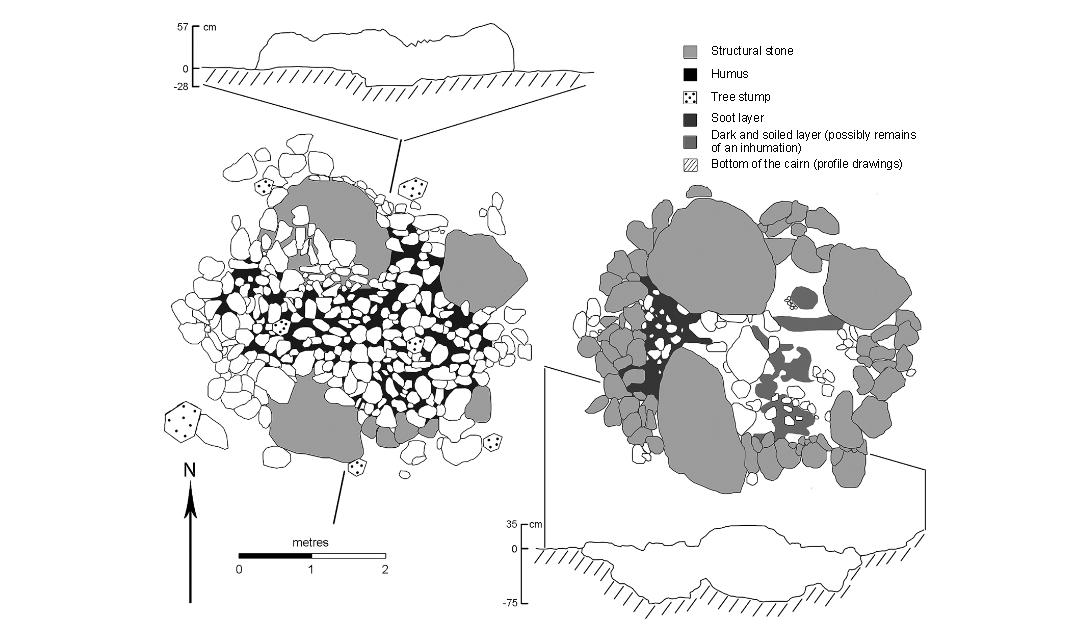 57 cm
0
-28

Structural stone
Humus
Tree stump
Soot layer
Dark and soiled layer (possibly remains of an inhumation)
Bottom of the cairn (profile drawings)

N

metres
0 1 2

35 cm
0
-75