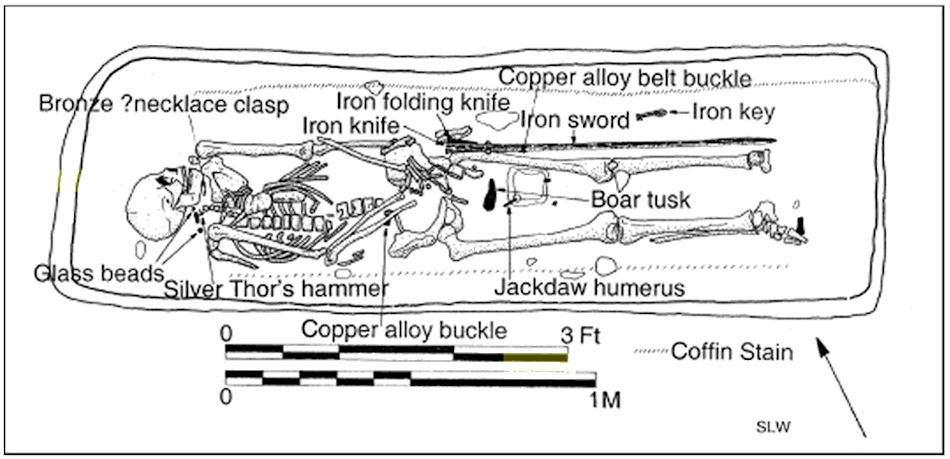 Copper alloy belt buckle
Bronze ?necklace clasp
Iron folding knife
Iron knife
Iron sword
Iron key
Boar tusk
Glass beads
Silver Thor's hammer
Jackdaw humerus
Copper alloy buckle
0
3 Ft
Coffin Stain
0
1M
SLW